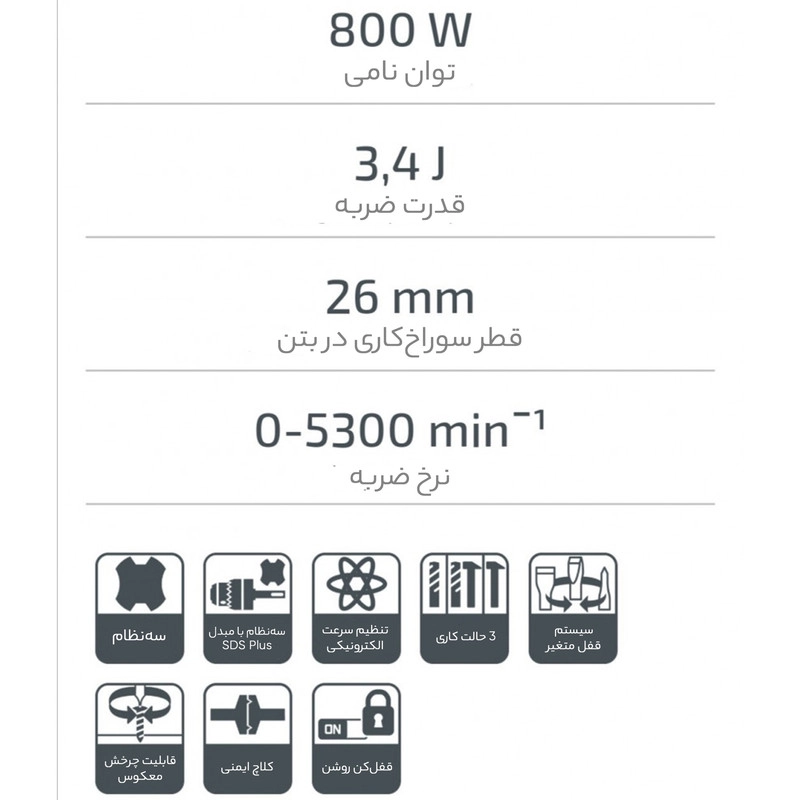 800 W
توان نامی

3,4 J
قدرت ضربه

26 mm
قطر سوراخ‌کاری در بتن

0-5300 $min^{-1}$
نرخ ضربه

سه‌نظام

سه‌نظام با مبدل
SDS Plus

تنظیم سرعت
الکترونیکی

3 حالت کاری

سیستم
قفل متغیر

قابلیت چرخش
معکوس

کلاچ ایمنی

ON

قفل‌کن روشن